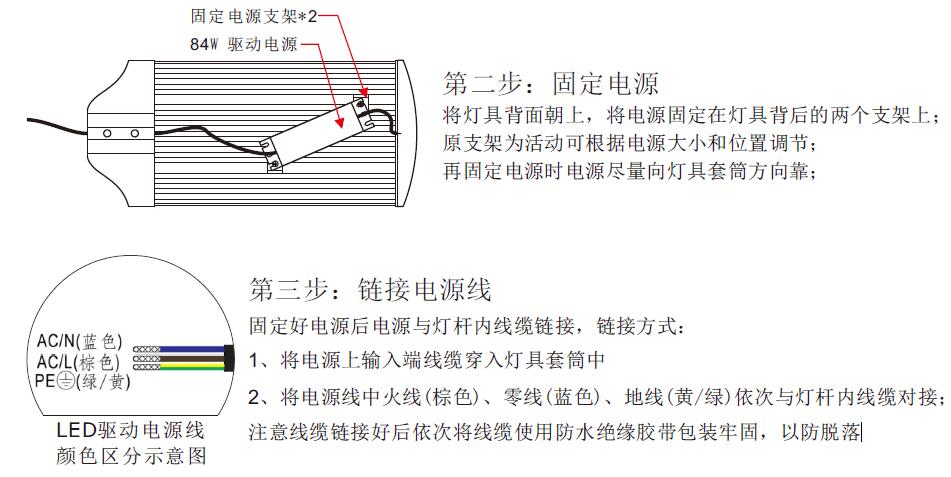 固定电源支架*2
84W 驱动电源

第二步：固定电源
将灯具背面朝上，将电源固定在灯具背后的两个支架上；
原支架为活动可根据电源大小和位置调节；
再固定电源时电源尽量向灯具套筒方向靠；

AC/N(蓝色)
AC/L(棕色)
PE⏚(绿/黄)

LED驱动电源线
颜色区分示意图

第三步：链接电源线
固定好电源后电源与灯杆内线缆链接，链接方式：
1、将电源上输入端线缆穿入灯具套筒中
2、将电源线中火线(棕色)、零线(蓝色)、地线(黄/绿)依次与灯杆内线缆对接；
注意线缆链接好后依次将线缆使用防水绝缘胶带包装牢固，以防脱落